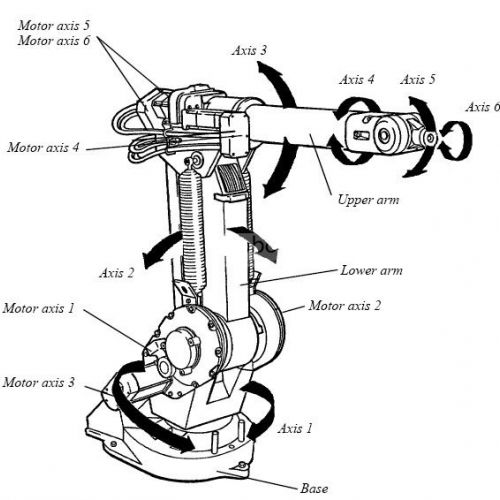 Motor axis 5
Motor axis 6
Axis 3
Axis 4
Axis 5
Axis 6
Motor axis 4
Upper arm
Axis 2
Lower arm
Motor axis 1
Motor axis 2
Motor axis 3
Axis 1
Base